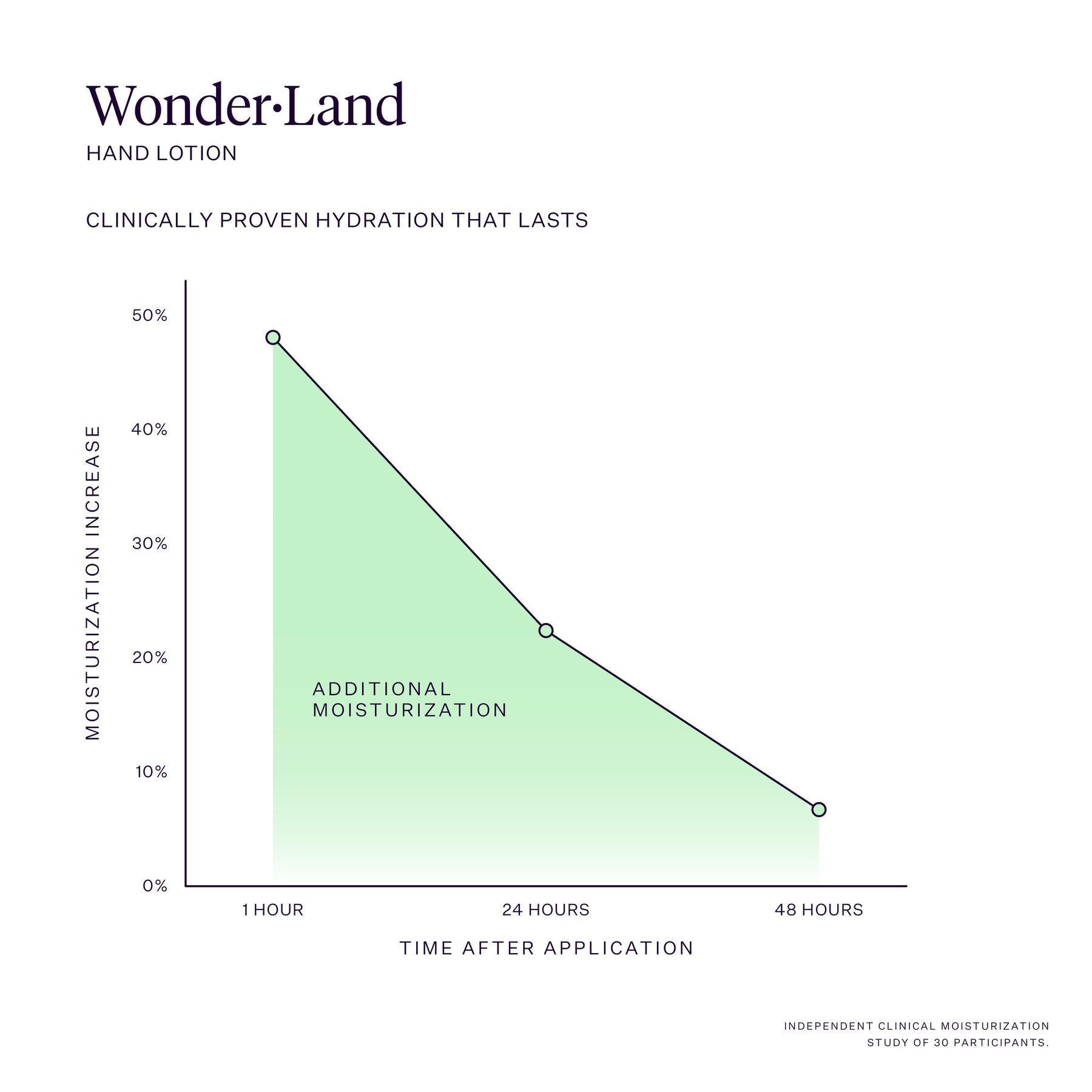 Wonder·Land
HAND LOTION

CLINICALLY PROVEN HYDRATION THAT LASTS

MOISTURIZATION INCREASE

50%
40%
30%
20%
10%
0%

ADDITIONAL MOISTURIZATION

1 HOUR
24 HOURS
48 HOURS

TIME AFTER APPLICATION

INDEPENDENT CLINICAL MOISTURIZATION STUDY OF 30 PARTICIPANTS.