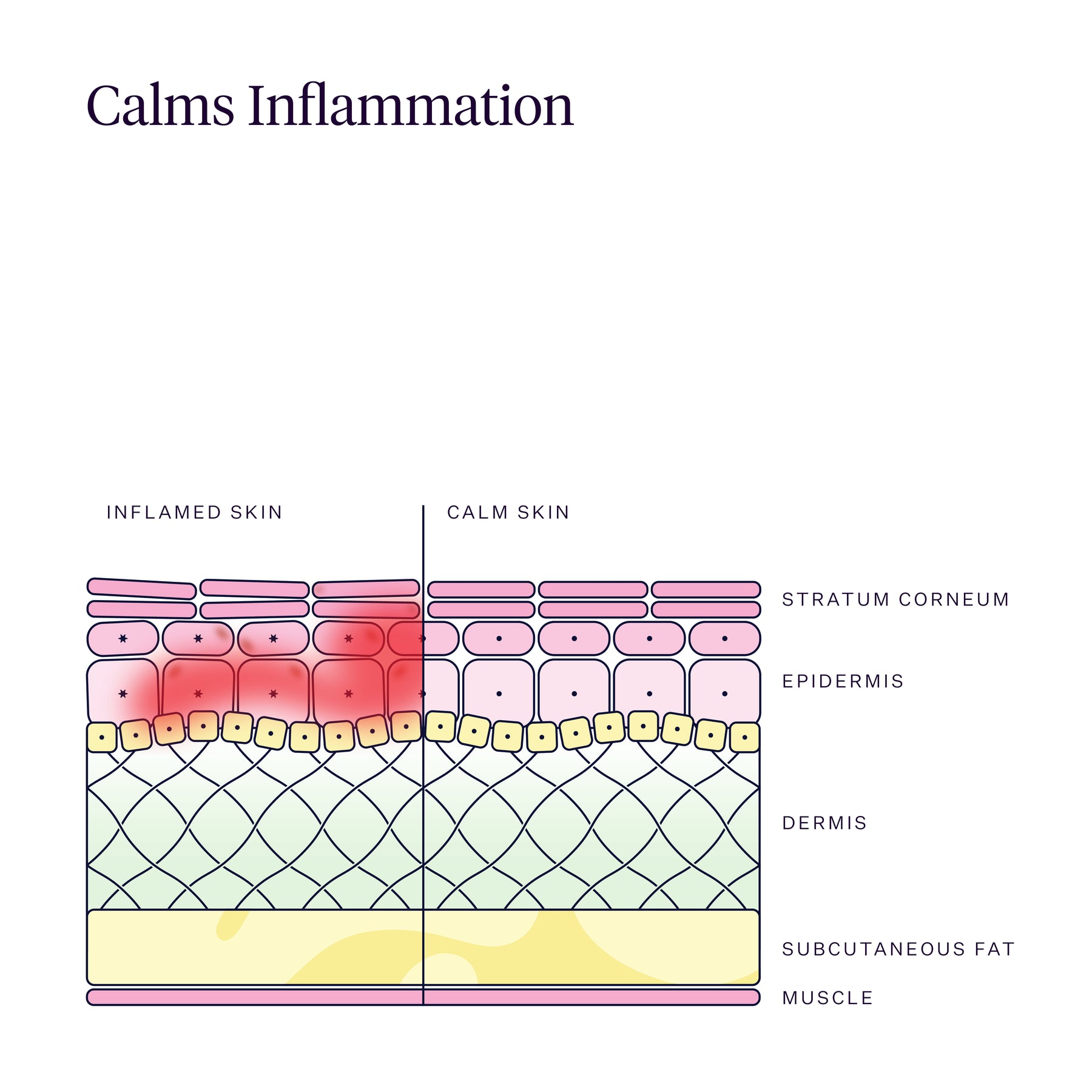 Calms Inflammation

INFLAMED SKIN

CALM SKIN

STRATUM CORNEUM

EPIDERMIS

DERMIS

SUBCUTANEOUS FAT

MUSCLE