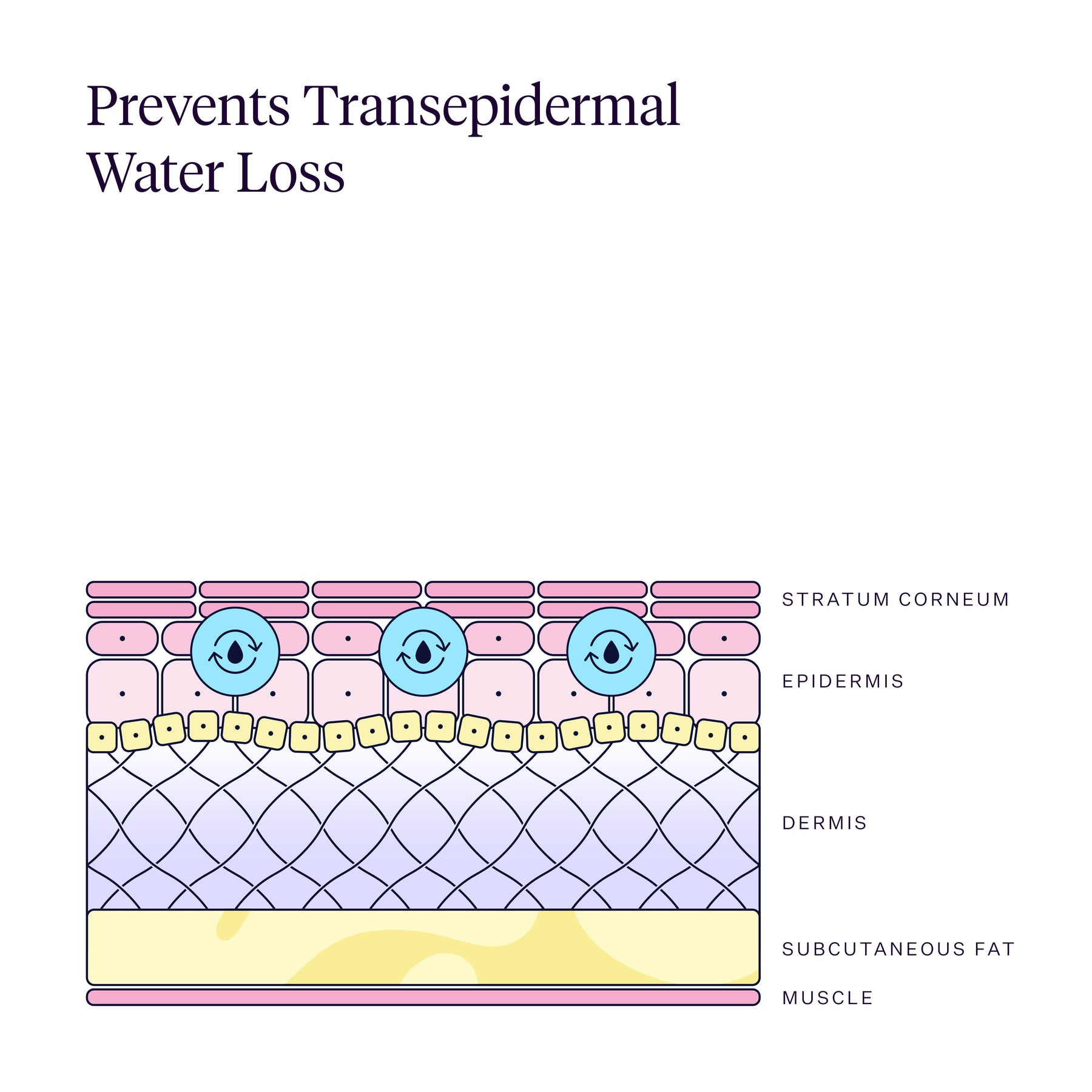 Prevents Transepidermal Water Loss

STRATUM CORNEUM

EPIDERMIS

DERMIS

SUBCUTANEOUS FAT

MUSCLE