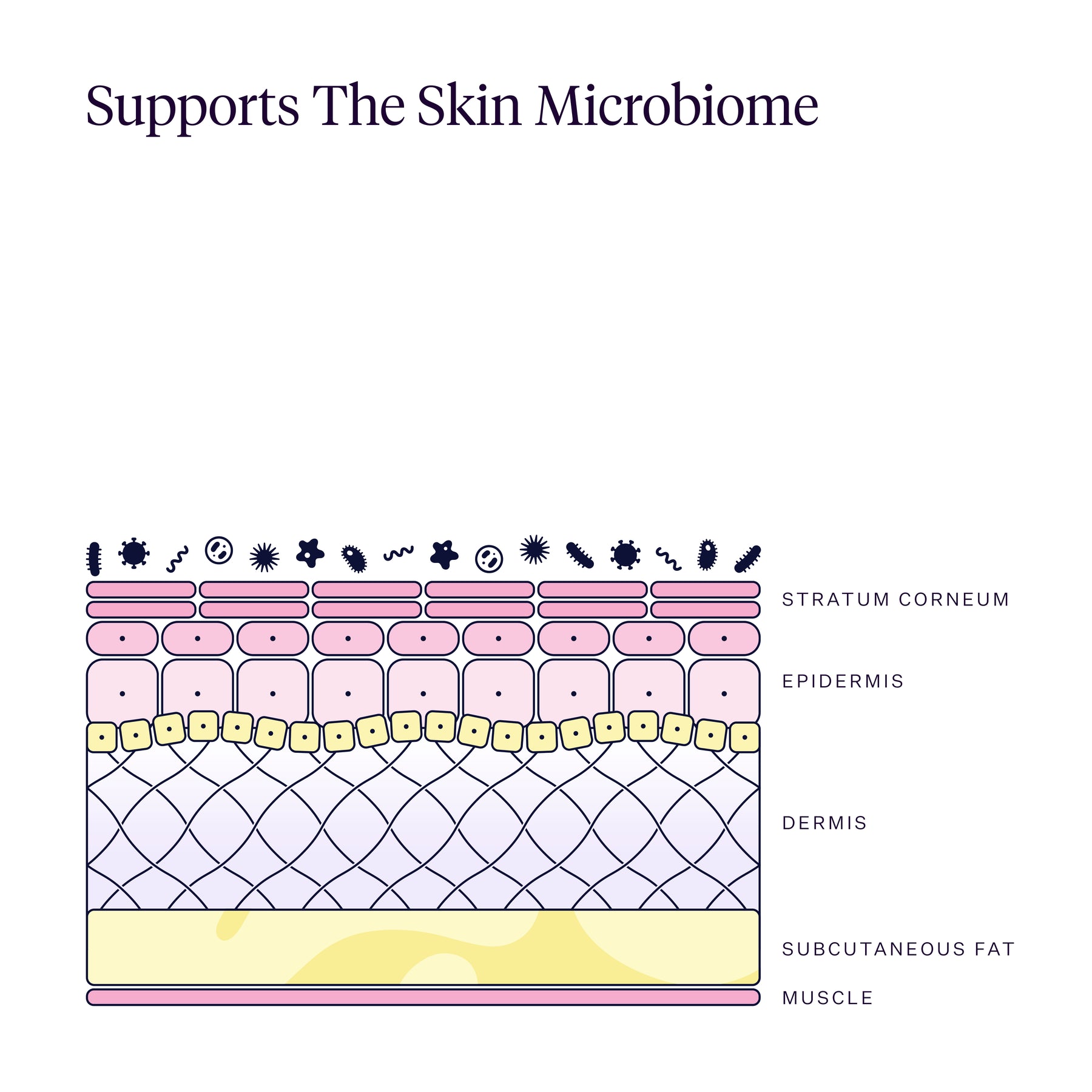 Supports The Skin Microbiome

STRATUM CORNEUM

EPIDERMIS

DERMIS

SUBCUTANEOUS FAT

MUSCLE