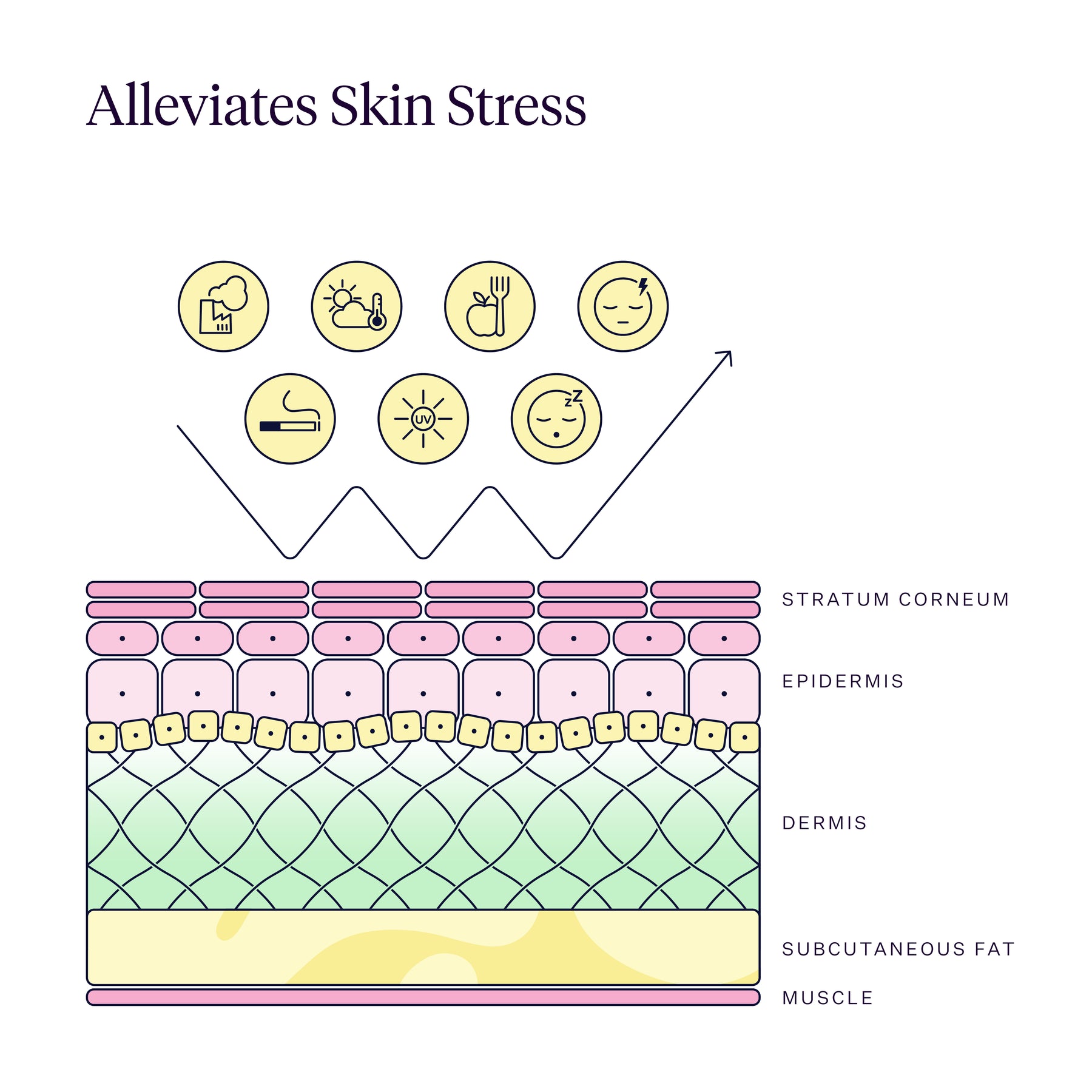 Alleviates Skin Stress

UV

zZ

STRATUM CORNEUM

EPIDERMIS

DERMIS

SUBCUTANEOUS FAT

MUSCLE