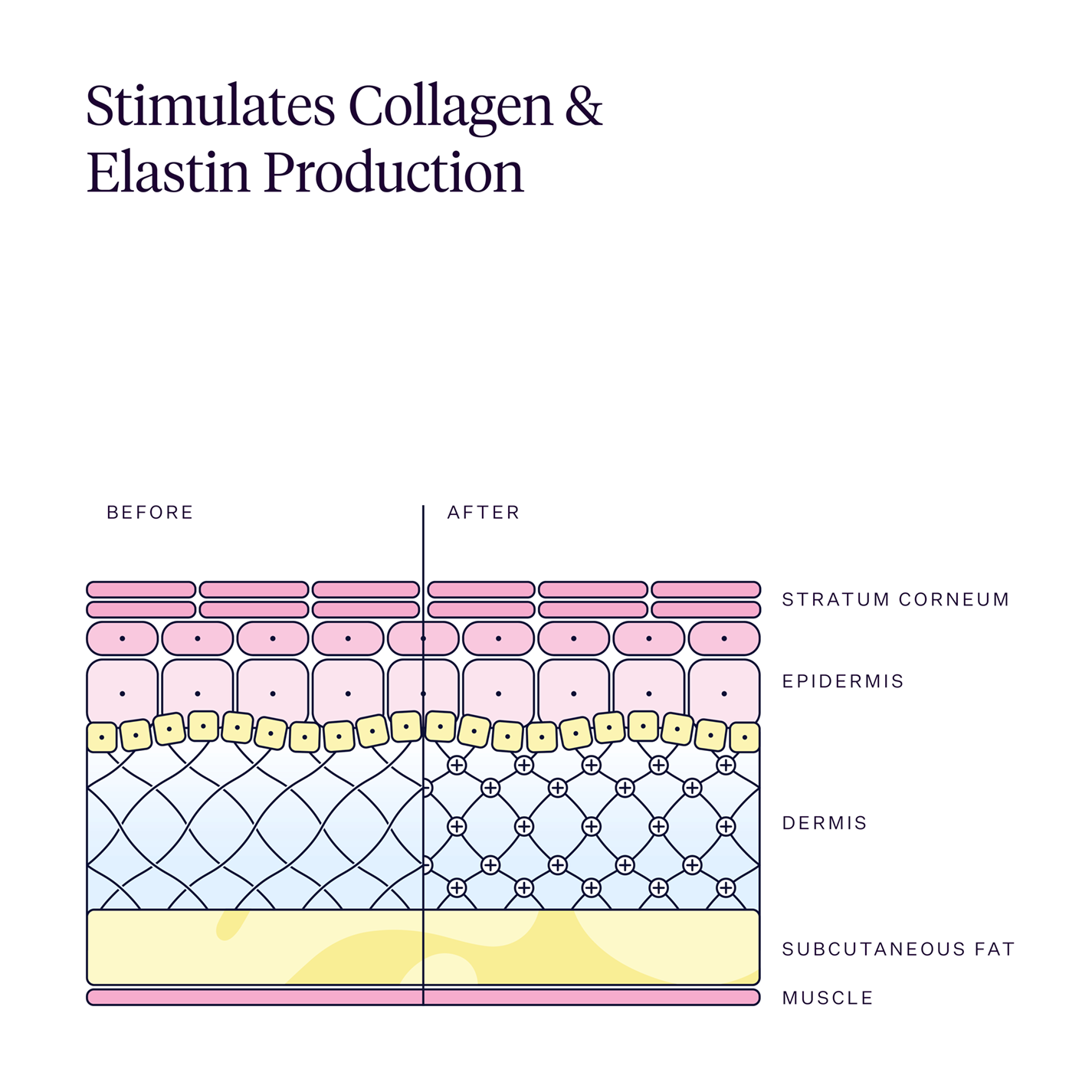 Stimulates Collagen & Elastin Production

BEFORE

AFTER

STRATUM CORNEUM

EPIDERMIS

DERMIS

SUBCUTANEOUS FAT

MUSCLE