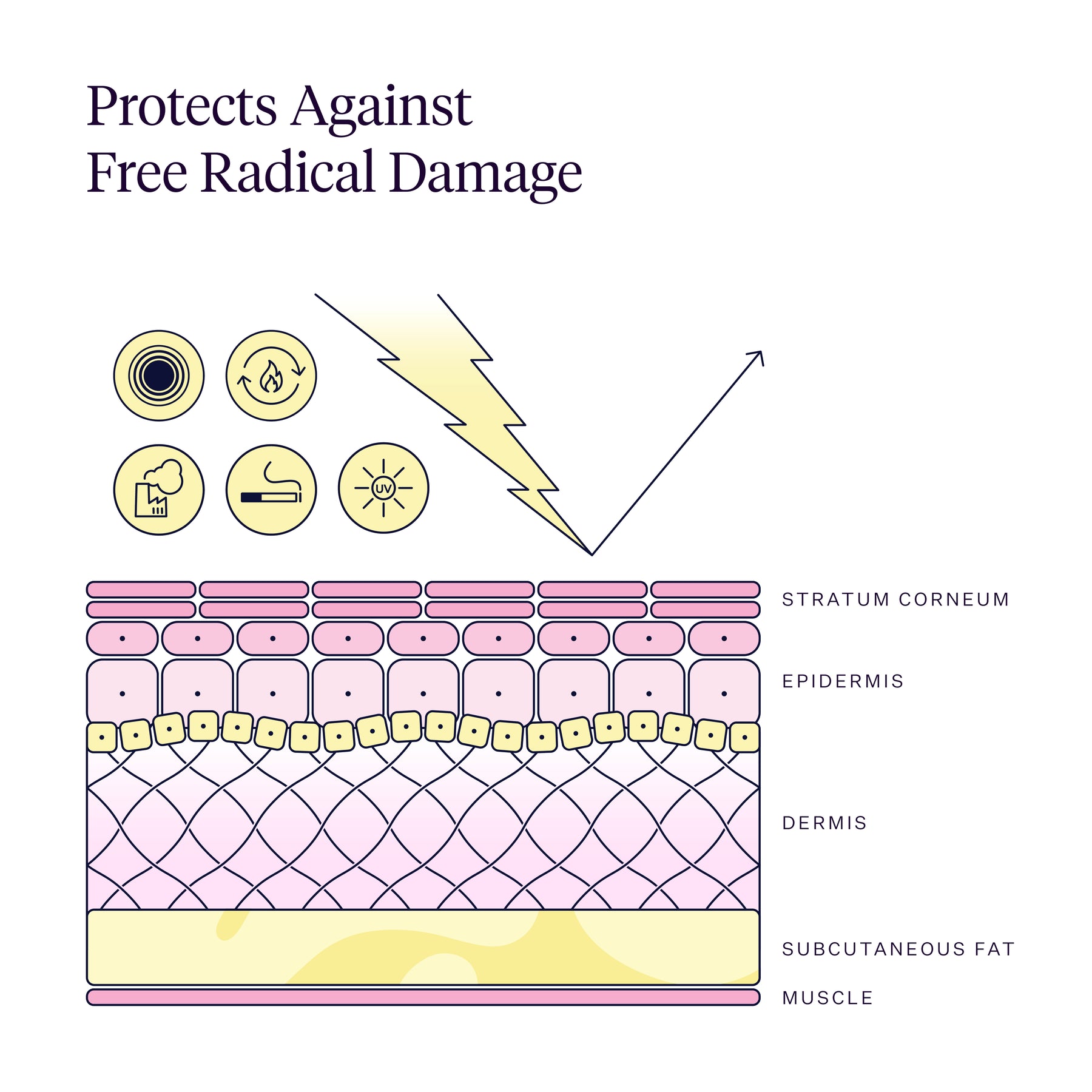 Protects Against
Free Radical Damage

UV

STRATUM CORNEUM

EPIDERMIS

DERMIS

SUBCUTANEOUS FAT

MUSCLE