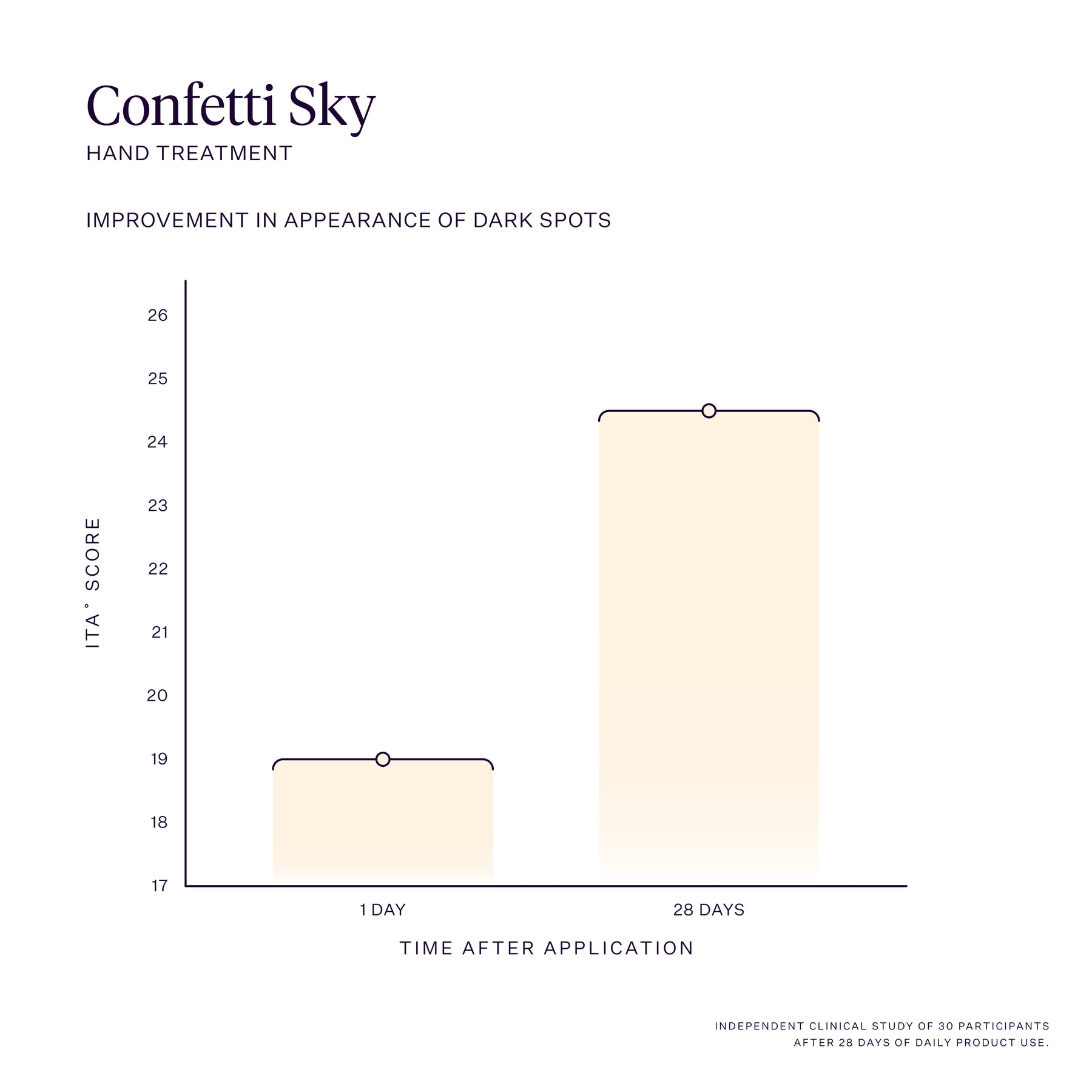 Confetti Sky
HAND TREATMENT

IMPROVEMENT IN APPEARANCE OF DARK SPOTS

ITA° SCORE

26
25
24
23
22
21
20
19
18
17

1 DAY
28 DAYS

TIME AFTER APPLICATION

INDEPENDENT CLINICAL STUDY OF 30 PARTICIPANTS AFTER 28 DAYS OF DAILY PRODUCT USE.