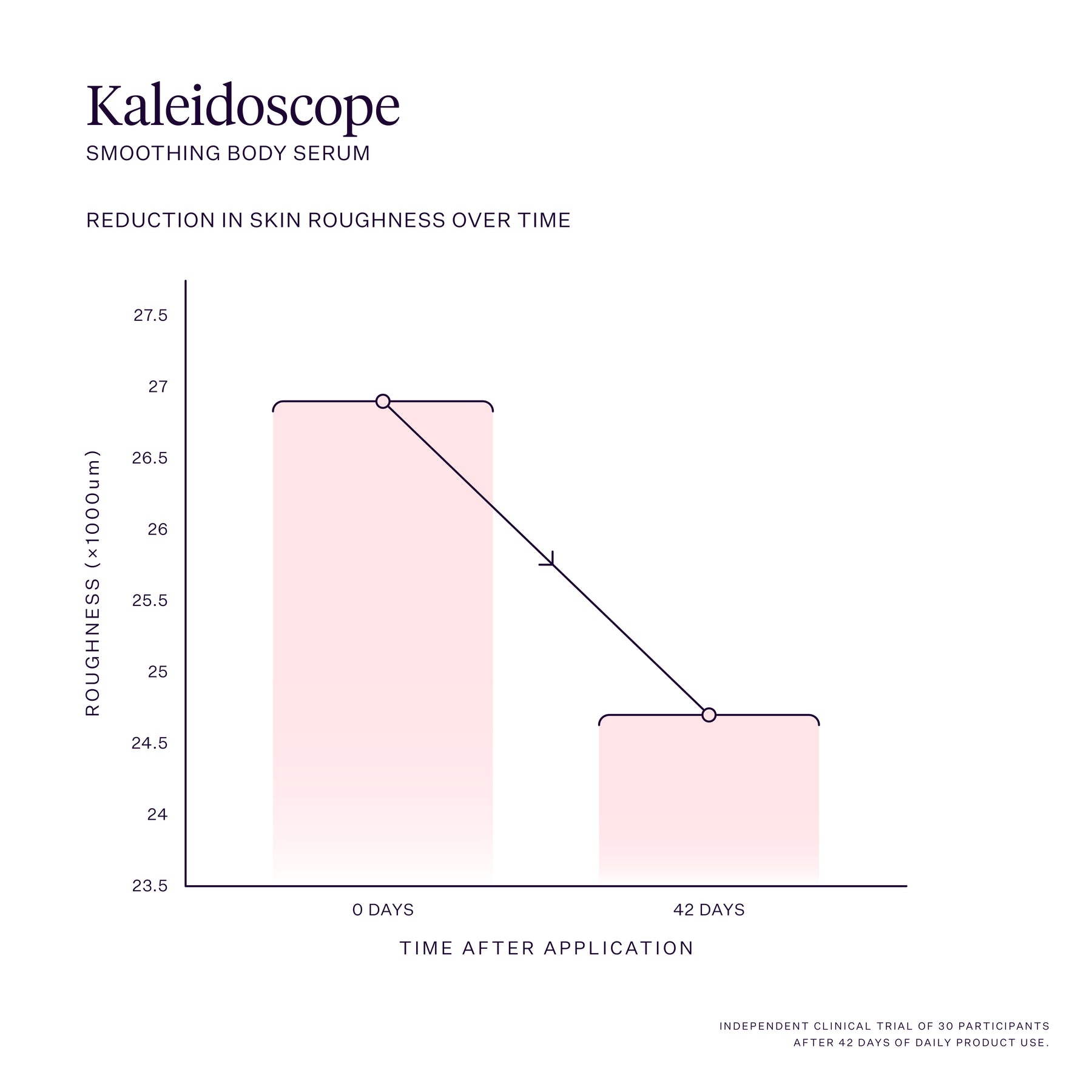 Kaleidoscope
SMOOTHING BODY SERUM

REDUCTION IN SKIN ROUGHNESS OVER TIME

ROUGHNESS (×1000um)

27.5
27
26.5
26
25.5
25
24.5
24
23.5

0 DAYS
42 DAYS

TIME AFTER APPLICATION

INDEPENDENT CLINICAL TRIAL OF 30 PARTICIPANTS AFTER 42 DAYS OF DAILY PRODUCT USE.