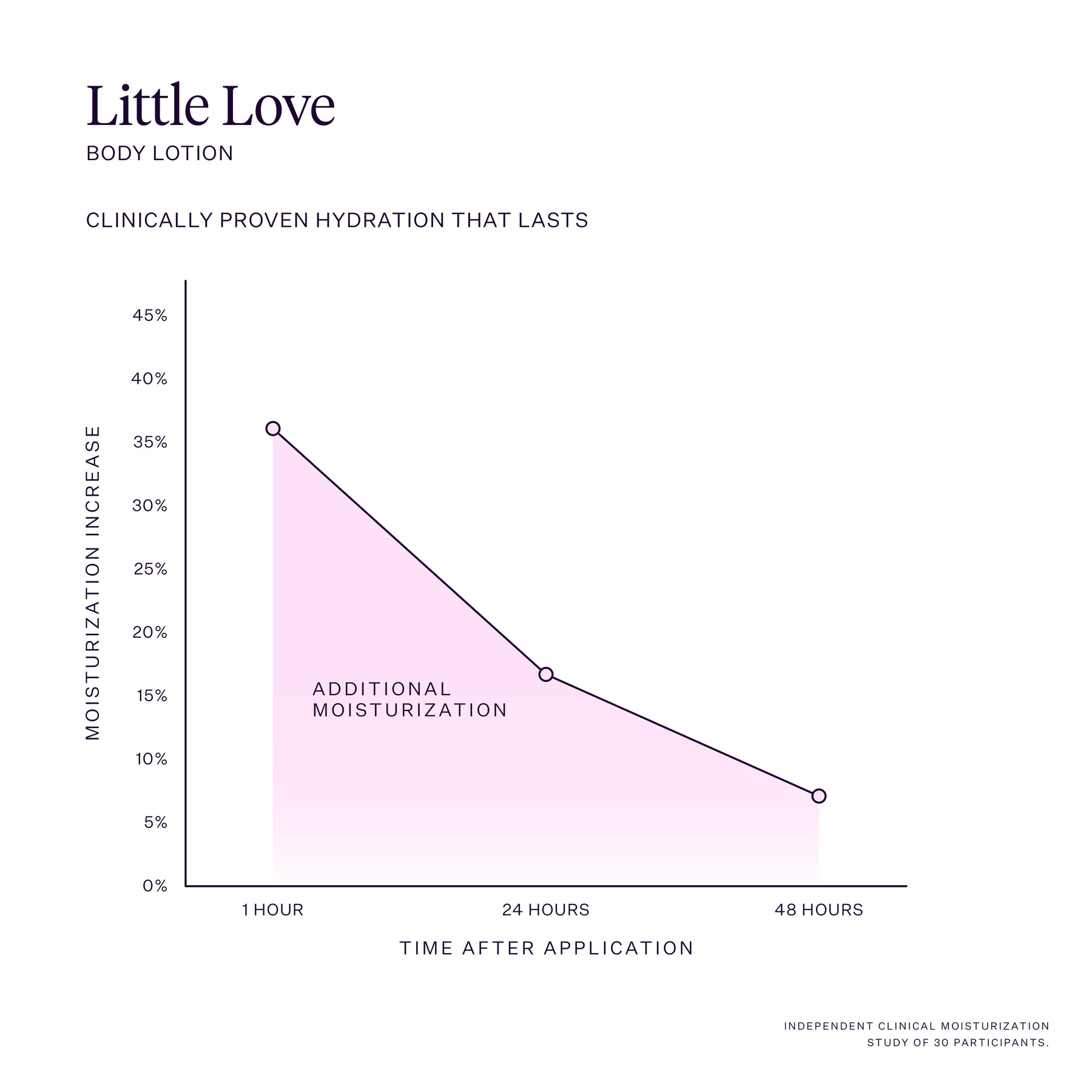 Little Love
BODY LOTION

CLINICALLY PROVEN HYDRATION THAT LASTS

MOISTURIZATION INCREASE

45%
40%
35%
30%
25%
20%
15%
10%
5%
0%

ADDITIONAL MOISTURIZATION

1 HOUR
24 HOURS
48 HOURS

TIME AFTER APPLICATION

INDEPENDENT CLINICAL MOISTURIZATION STUDY OF 30 PARTICIPANTS.