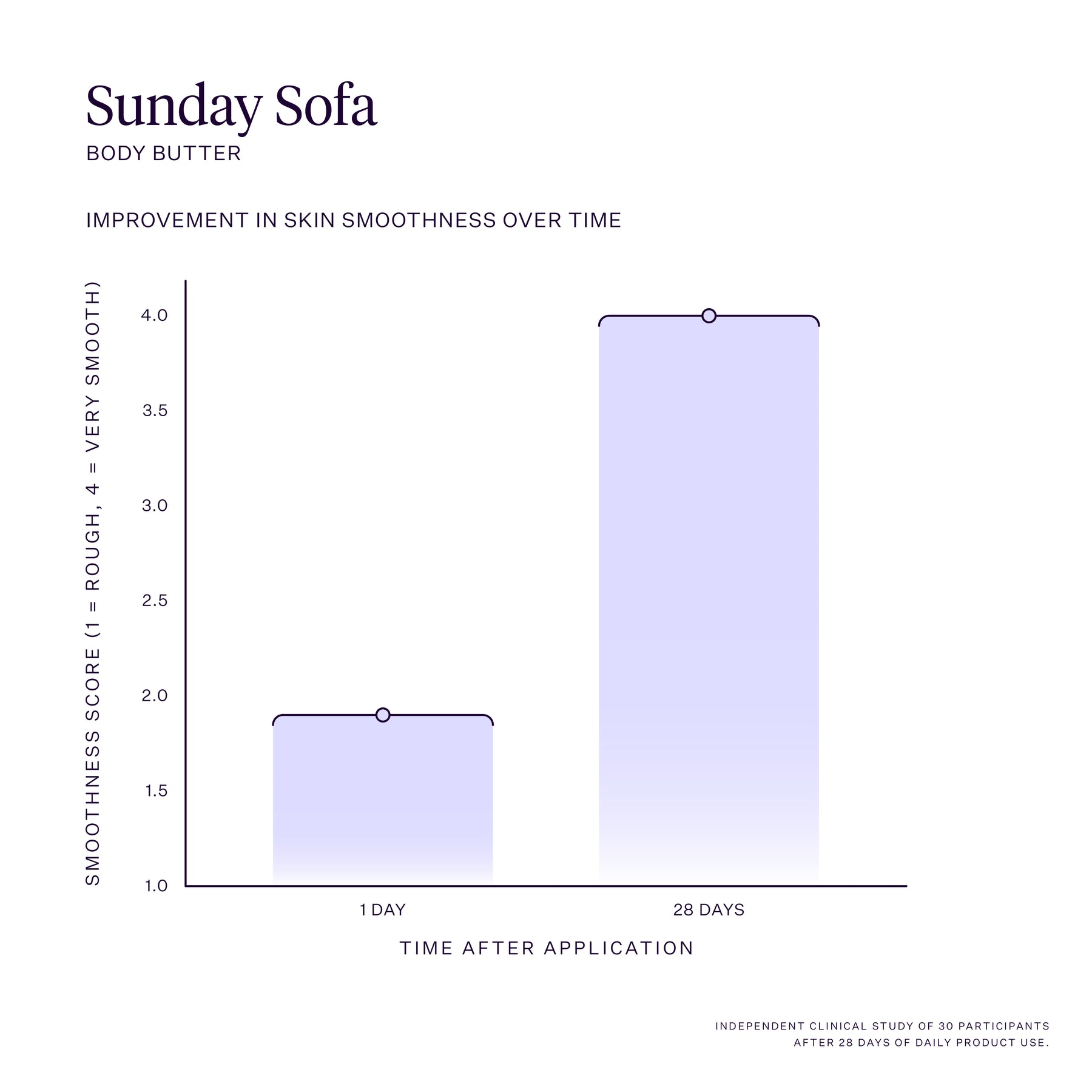 Sunday Sofa
BODY BUTTER

IMPROVEMENT IN SKIN SMOOTHNESS OVER TIME

SMOOTHNESS SCORE (1 = ROUGH, 4 = VERY SMOOTH)

4.0
3.5
3.0
2.5
2.0
1.5
1.0

1 DAY
28 DAYS

TIME AFTER APPLICATION

INDEPENDENT CLINICAL STUDY OF 30 PARTICIPANTS AFTER 28 DAYS OF DAILY PRODUCT USE.