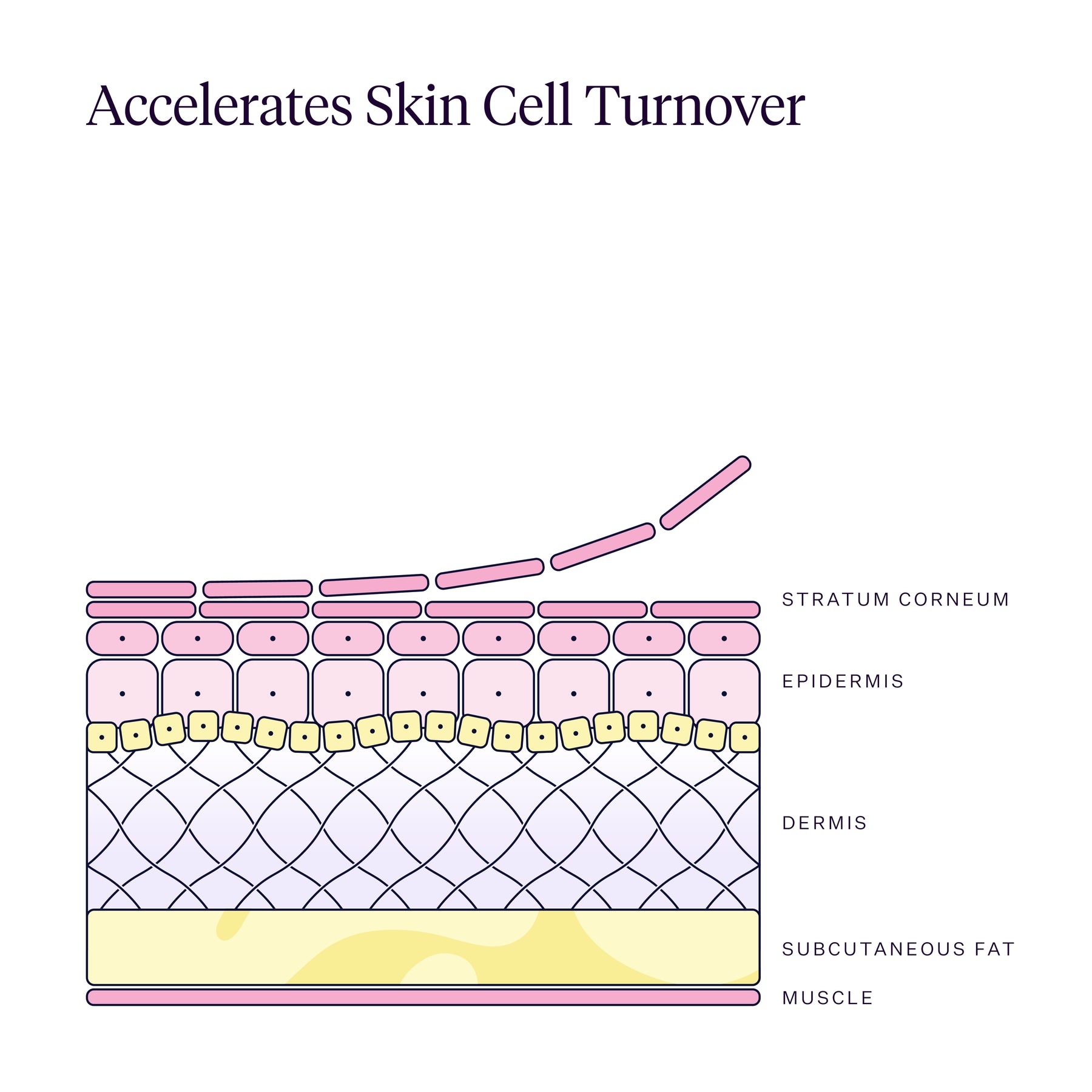 Accelerates Skin Cell Turnover

STRATUM CORNEUM

EPIDERMIS

DERMIS

SUBCUTANEOUS FAT

MUSCLE