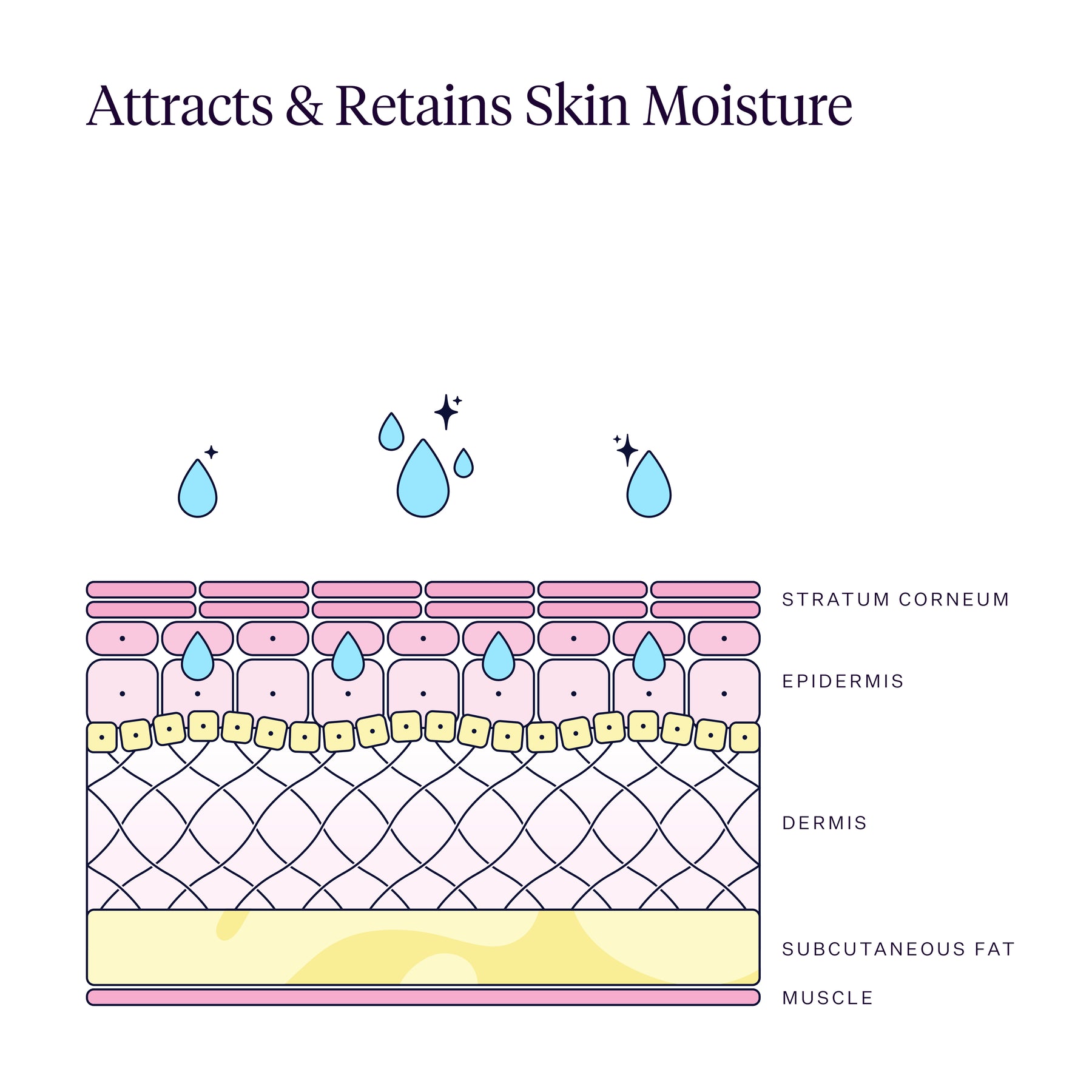 Attracts & Retains Skin Moisture

STRATUM CORNEUM

EPIDERMIS

DERMIS

SUBCUTANEOUS FAT

MUSCLE