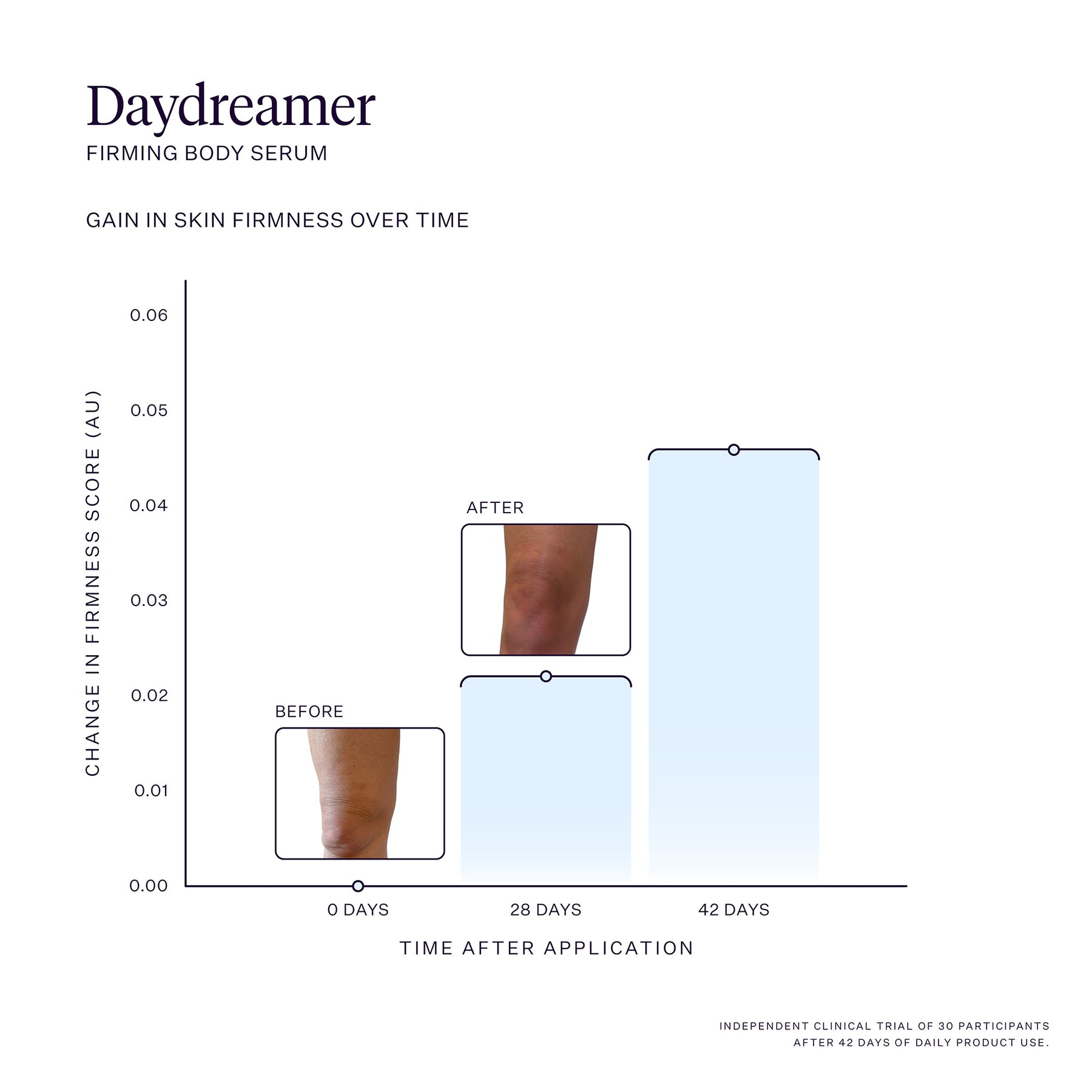 Daydreamer
FIRMING BODY SERUM

GAIN IN SKIN FIRMNESS OVER TIME

CHANGE IN FIRMNESS SCORE (AU)

0.06
0.05
0.04
0.03
0.02
0.01
0.00

AFTER

BEFORE

0 DAYS
28 DAYS
42 DAYS

TIME AFTER APPLICATION

INDEPENDENT CLINICAL TRIAL OF 30 PARTICIPANTS AFTER 42 DAYS OF DAILY PRODUCT USE.