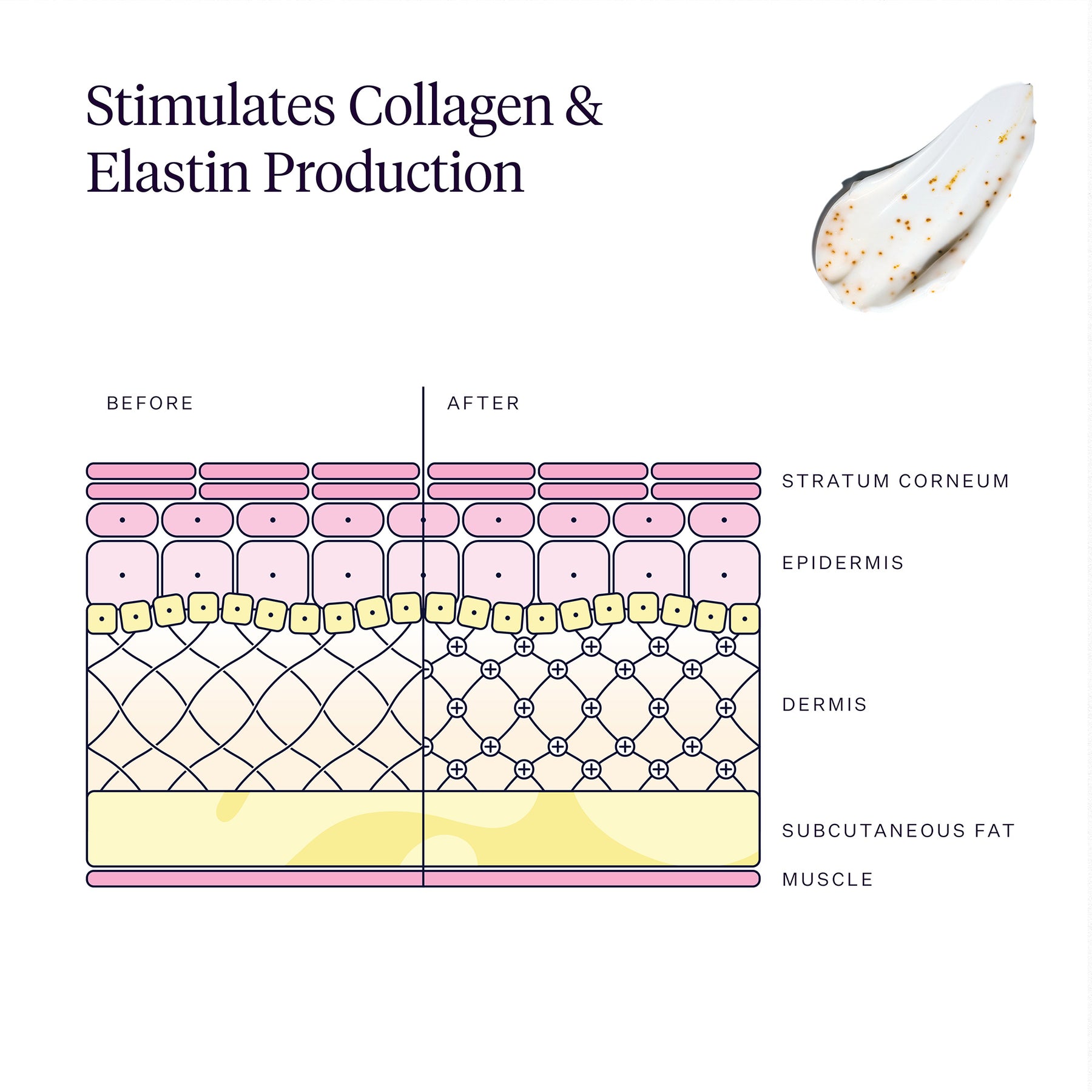 Stimulates Collagen & Elastin Production

BEFORE

AFTER

STRATUM CORNEUM

EPIDERMIS

DERMIS

SUBCUTANEOUS FAT

MUSCLE