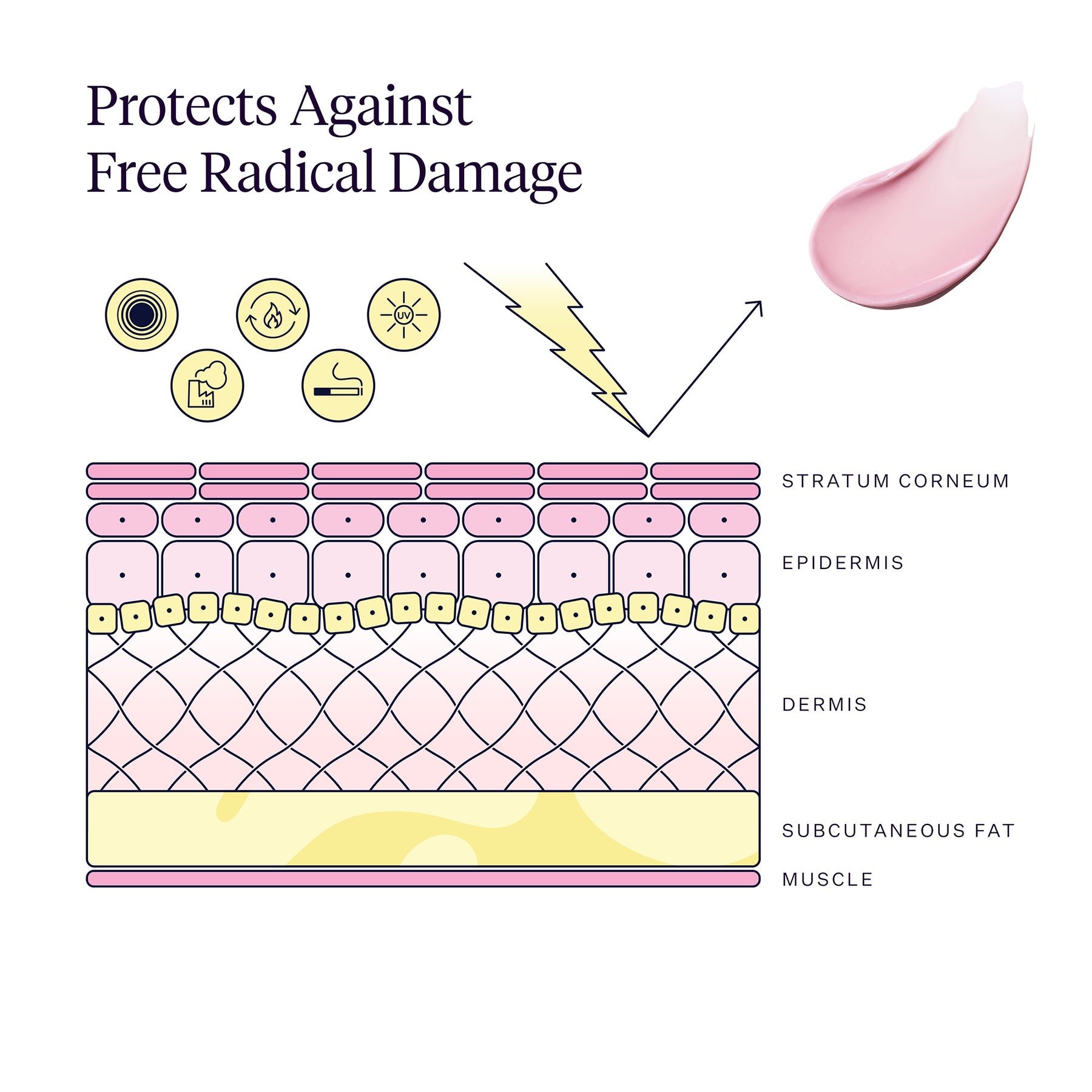 Protects Against
Free Radical Damage

UV

STRATUM CORNEUM

EPIDERMIS

DERMIS

SUBCUTANEOUS FAT

MUSCLE