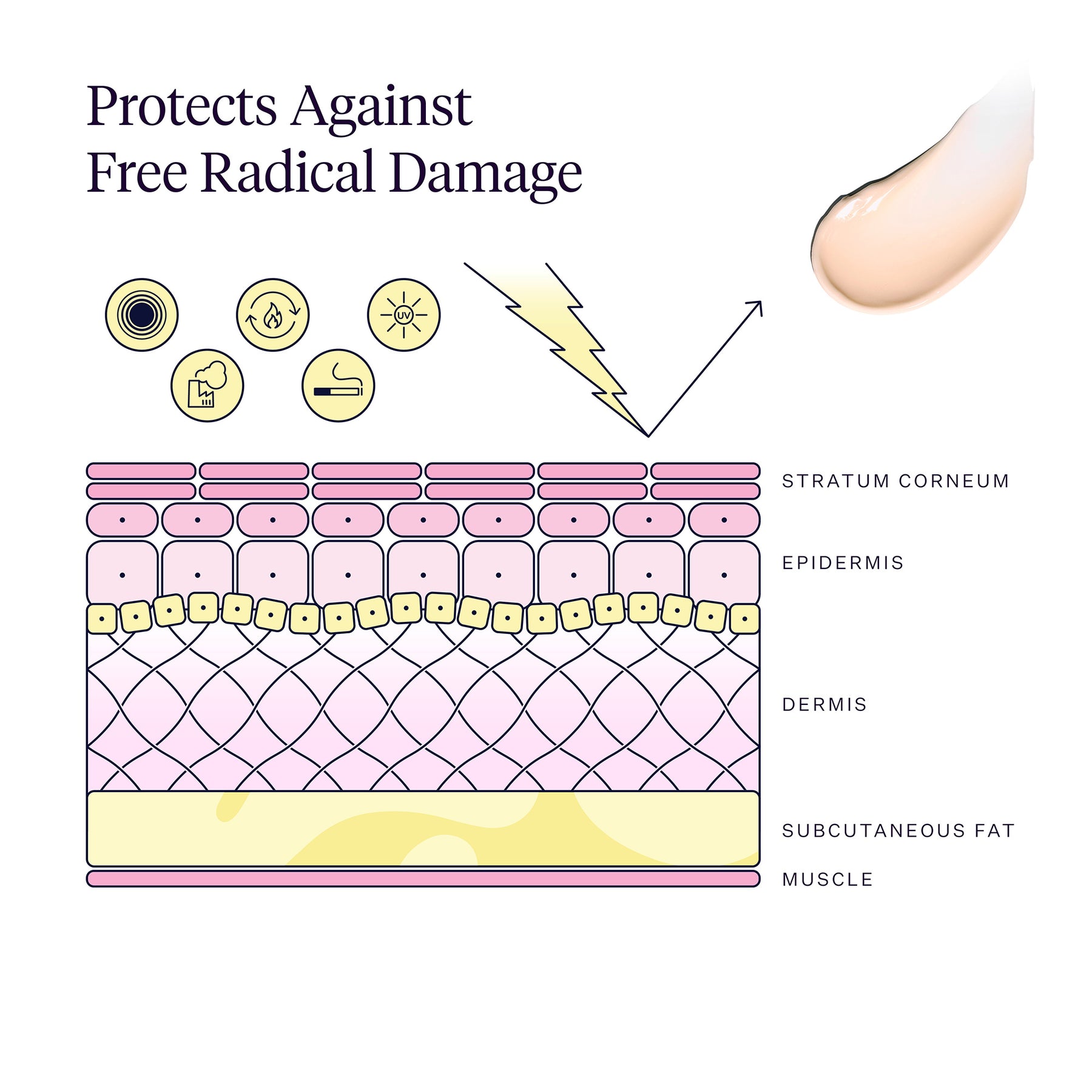 Protects Against
Free Radical Damage

UV

STRATUM CORNEUM

EPIDERMIS

DERMIS

SUBCUTANEOUS FAT

MUSCLE