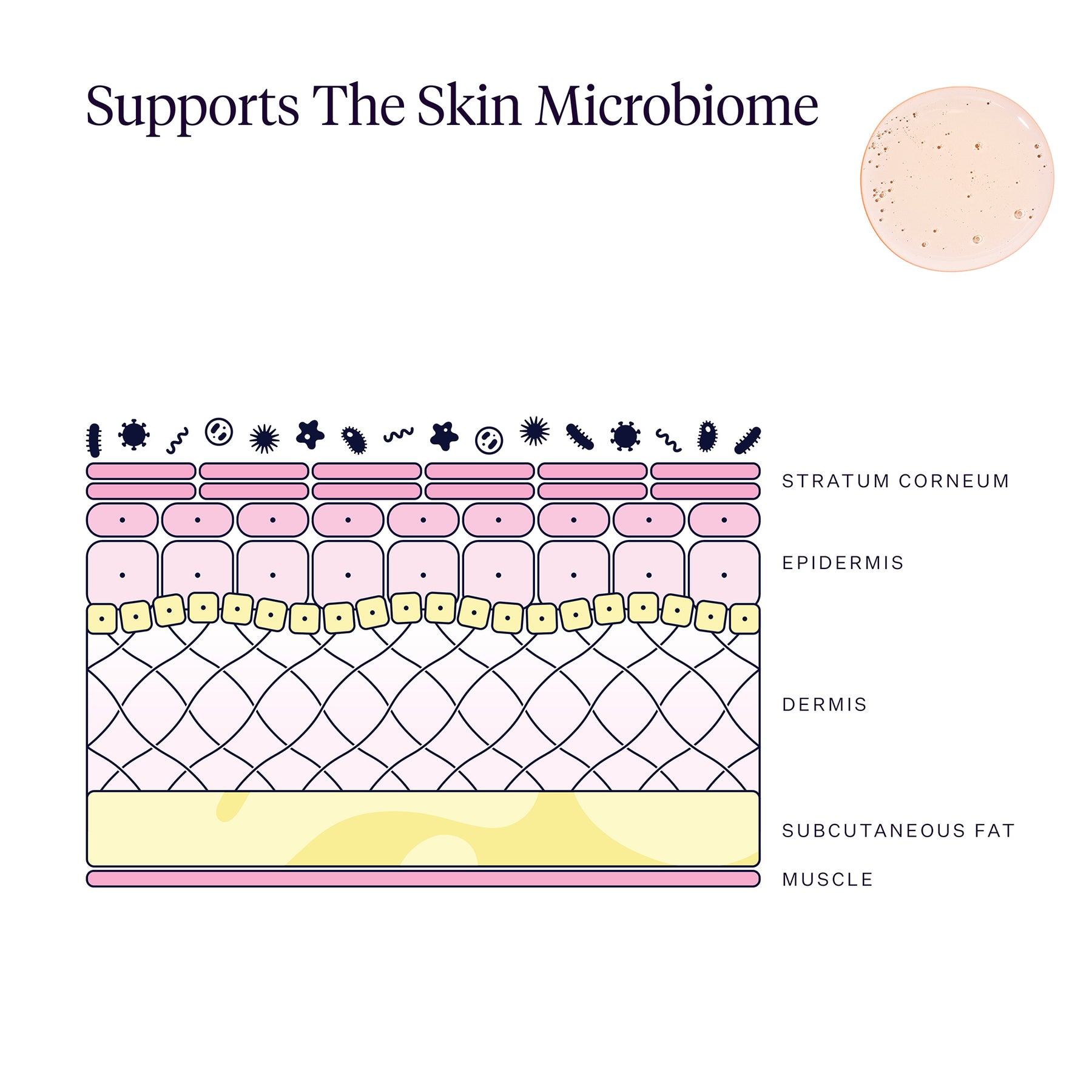 Supports The Skin Microbiome

STRATUM CORNEUM

EPIDERMIS

DERMIS

SUBCUTANEOUS FAT

MUSCLE