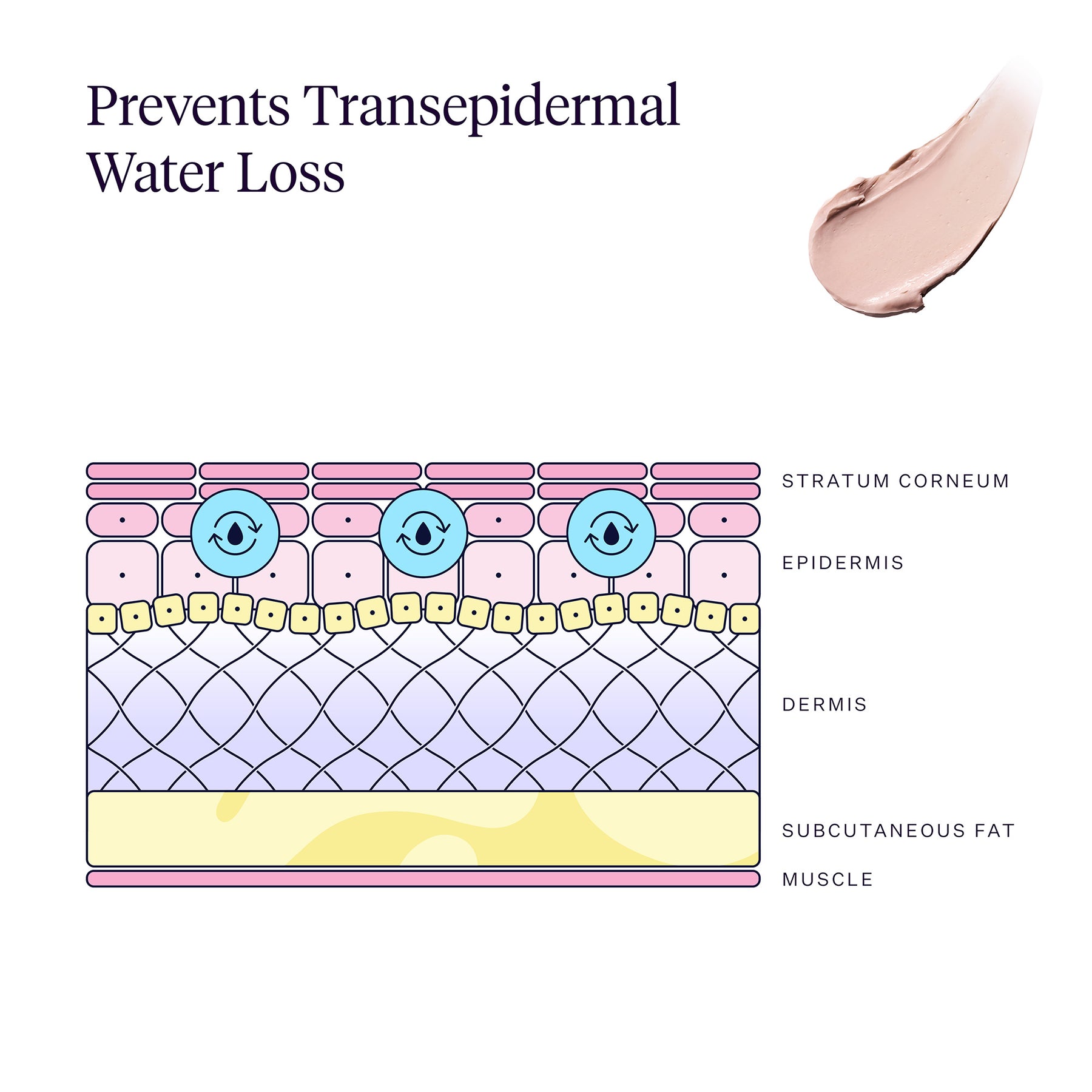 Prevents Transepidermal Water Loss

STRATUM CORNEUM

EPIDERMIS

DERMIS

SUBCUTANEOUS FAT

MUSCLE