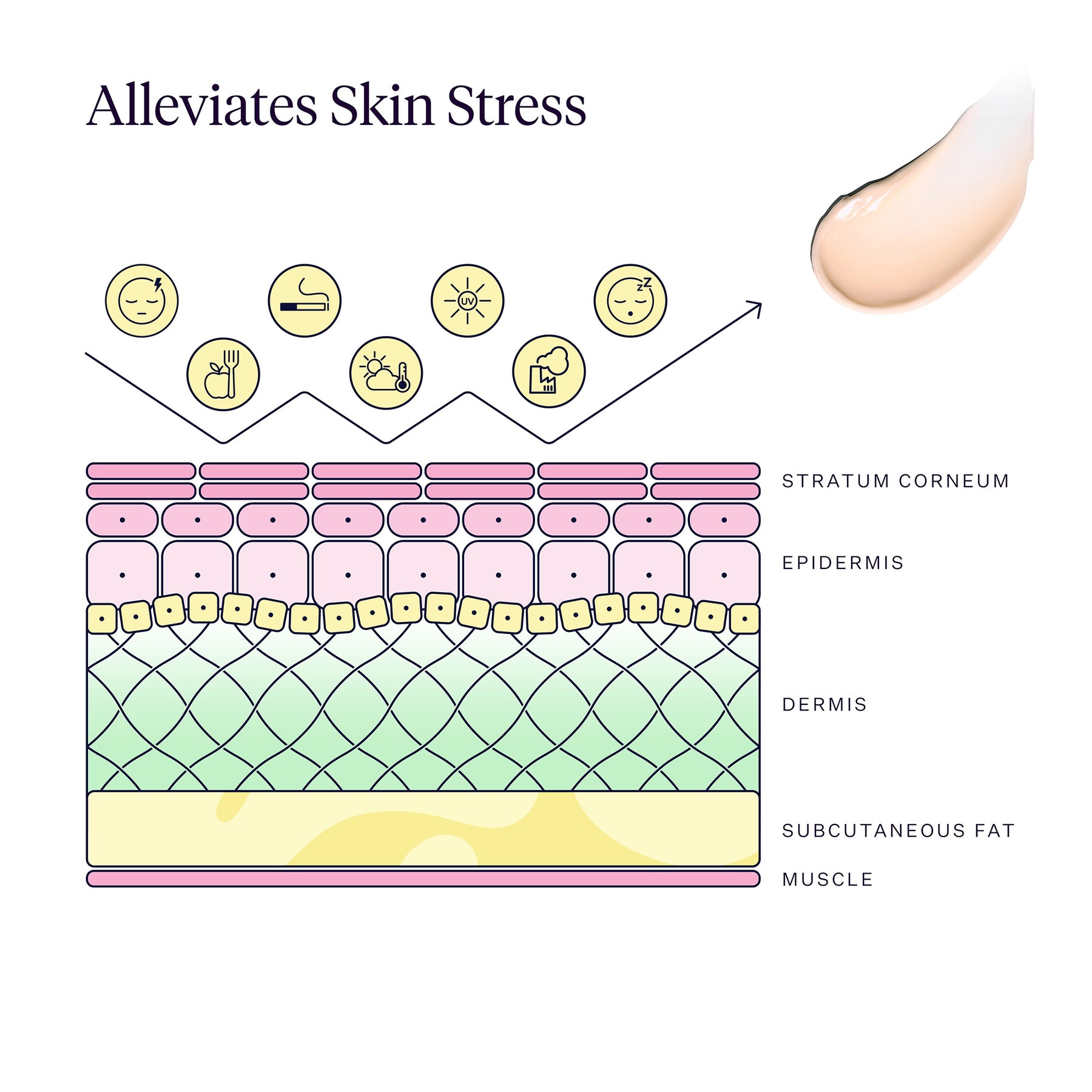 Alleviates Skin Stress

UV

zZ

STRATUM CORNEUM

EPIDERMIS

DERMIS

SUBCUTANEOUS FAT

MUSCLE