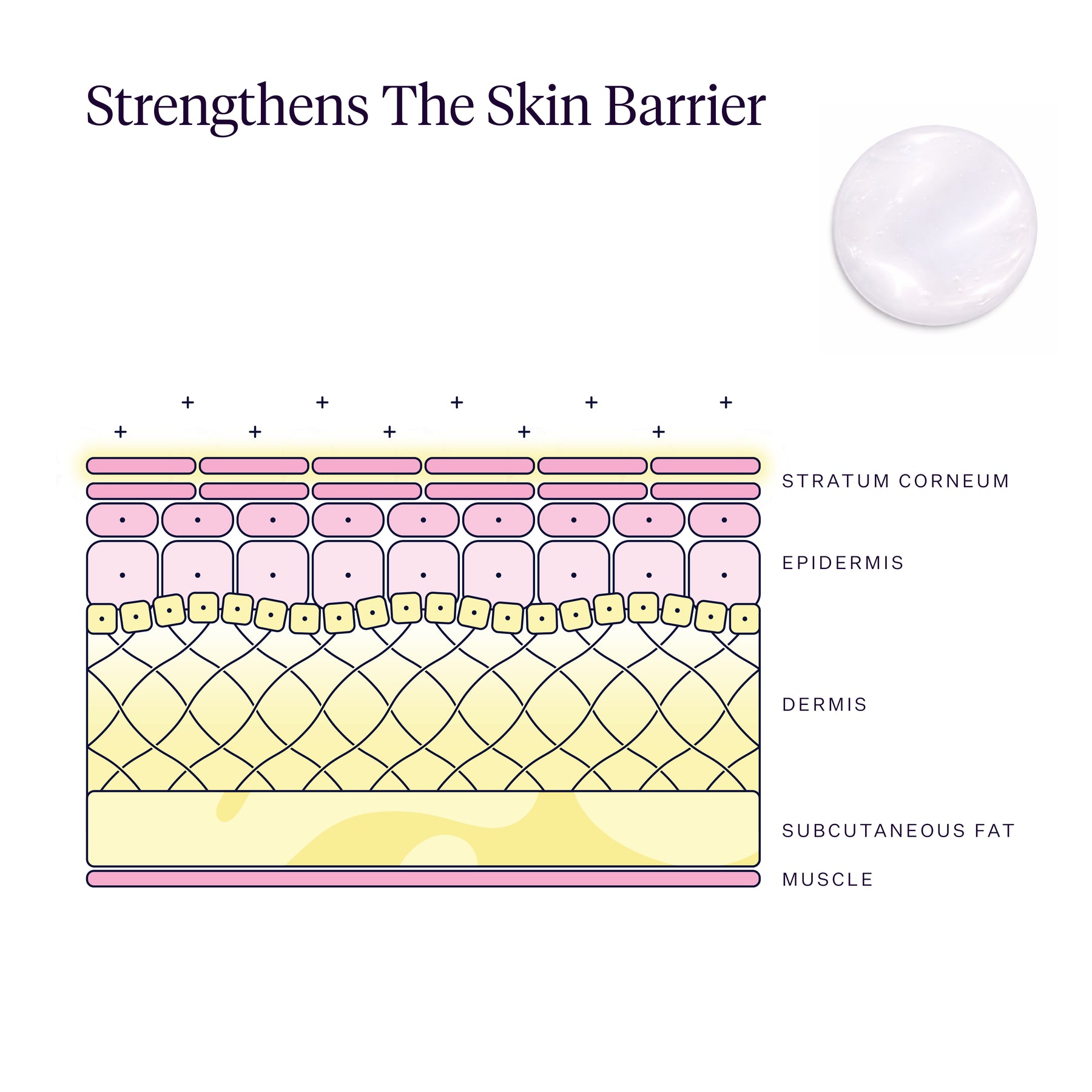 Strengthens The Skin Barrier

STRATUM CORNEUM

EPIDERMIS

DERMIS

SUBCUTANEOUS FAT

MUSCLE